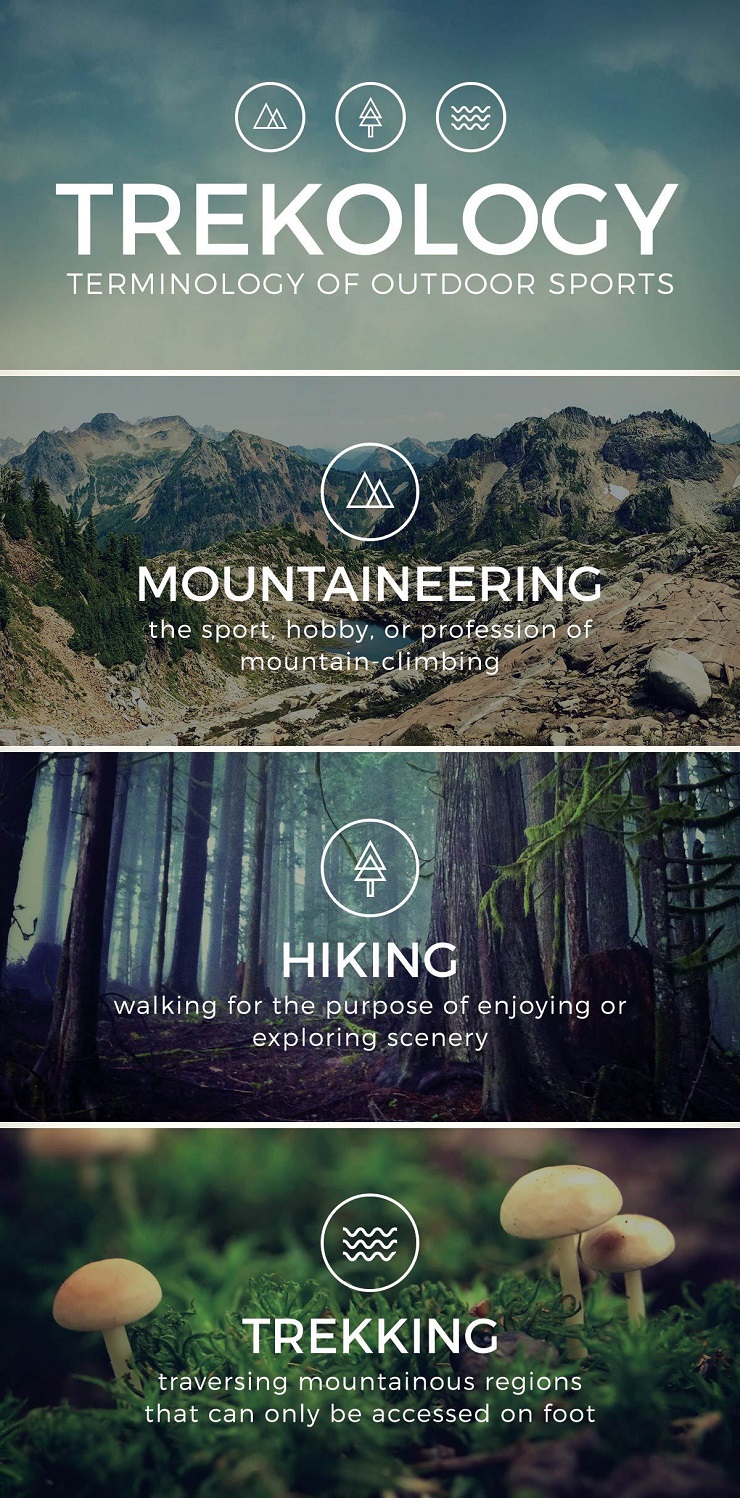 TREKOLOGY
TERMINOLOGY OF OUTDOOR SPORTS

MOUNTAINEERING
the sport, hobby, or profession of mountain-climbing

HIKING
walking for the purpose of enjoying or exploring scenery

TREKKING
traversing mountainous regions that can only be accessed on foot